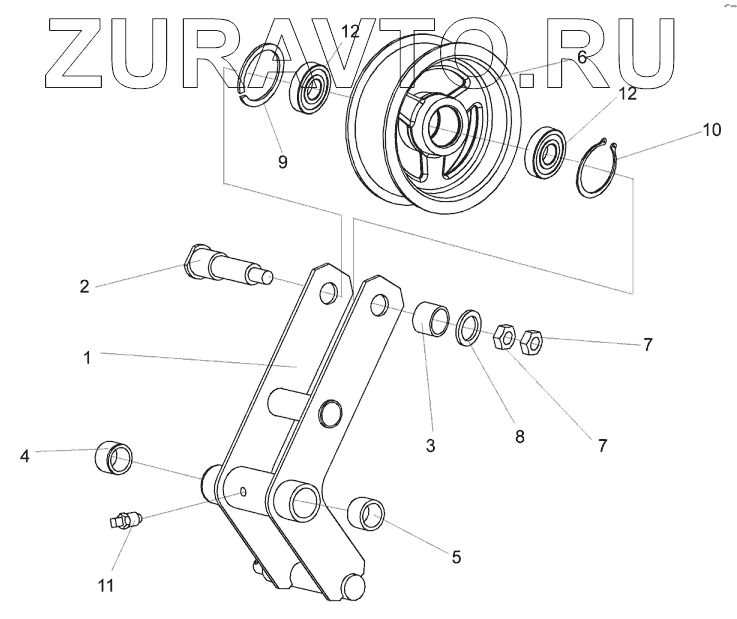 ZURAVTO.RU

12
6
12
10
9
2
1
7
3
8
7
4
5
11