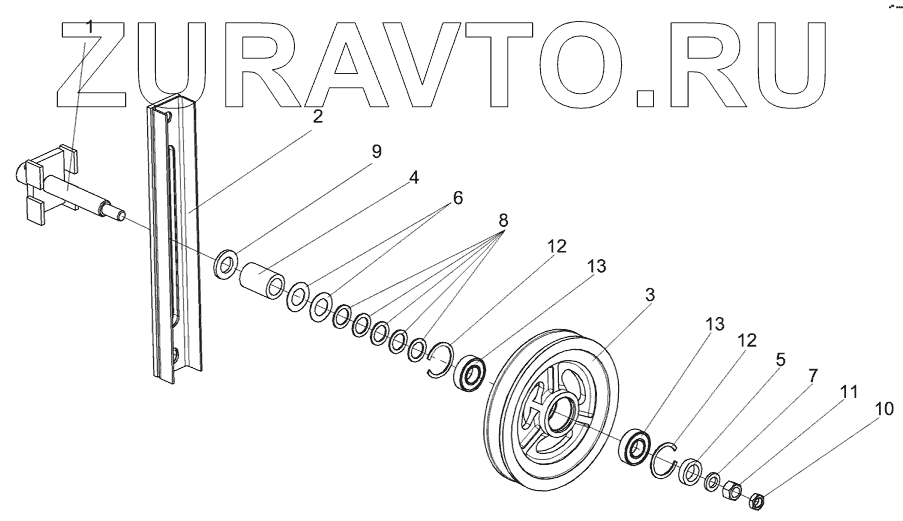 ZURAVTO.RU

1
2
9
4
6
8
12
13
3
13
12
5
7
11
10