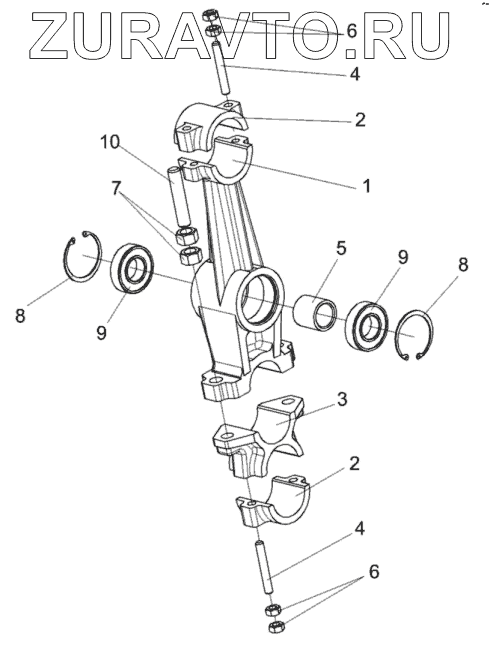 ZURAVTO.RU

6
4
2
10
1
7
5
9
8
8
9
3
2
4
6