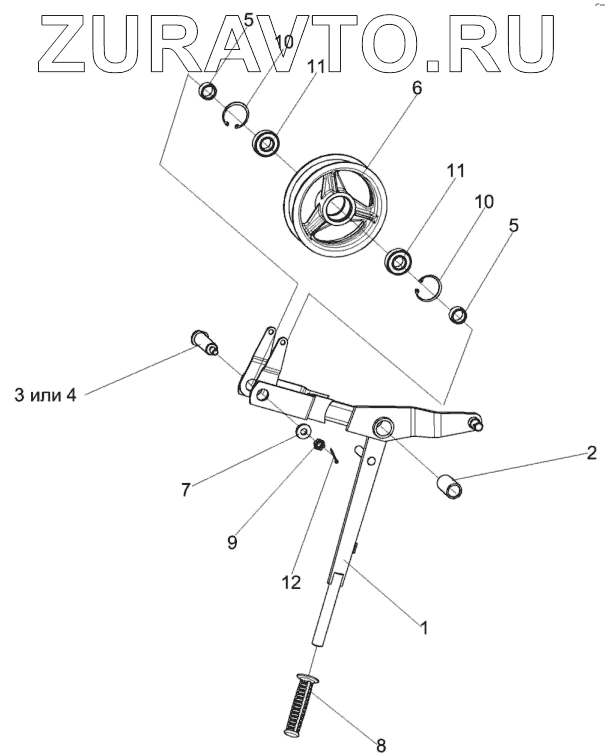 ZURAVTO.RU

5
10
11
6
11
10
5
3 или 4
2
7
9
12
1
8