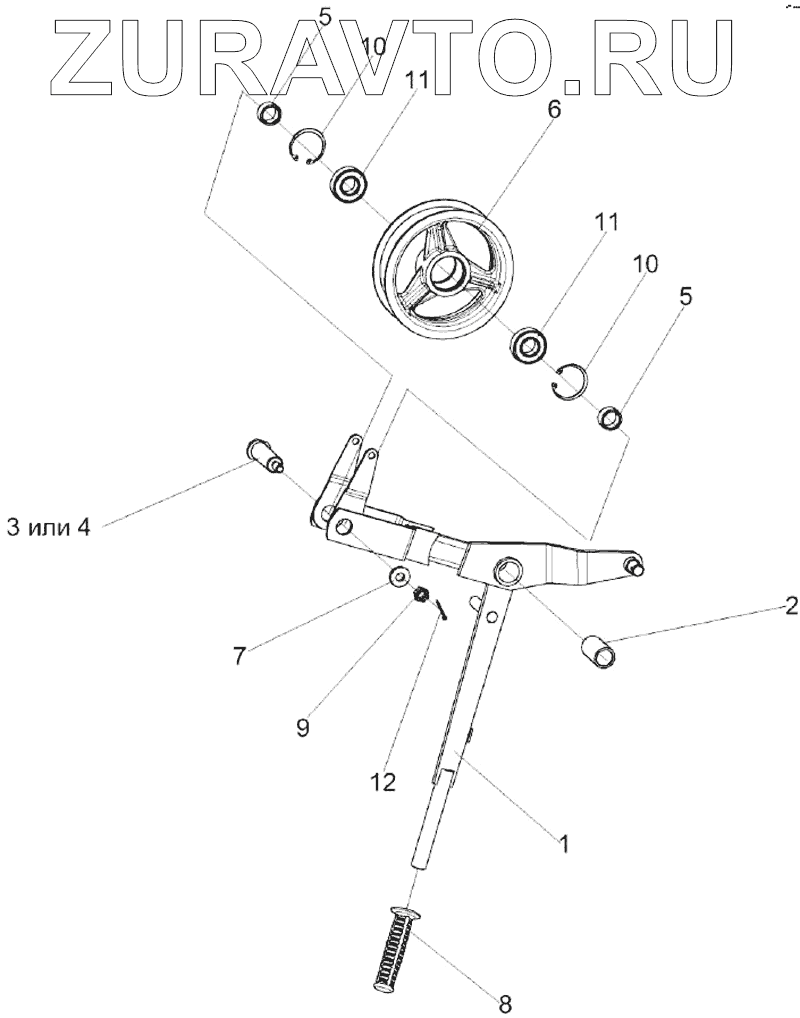 ZURAVTO.RU

5
10
11
6
11
10
5
3 или 4
2
7
9
12
1
8