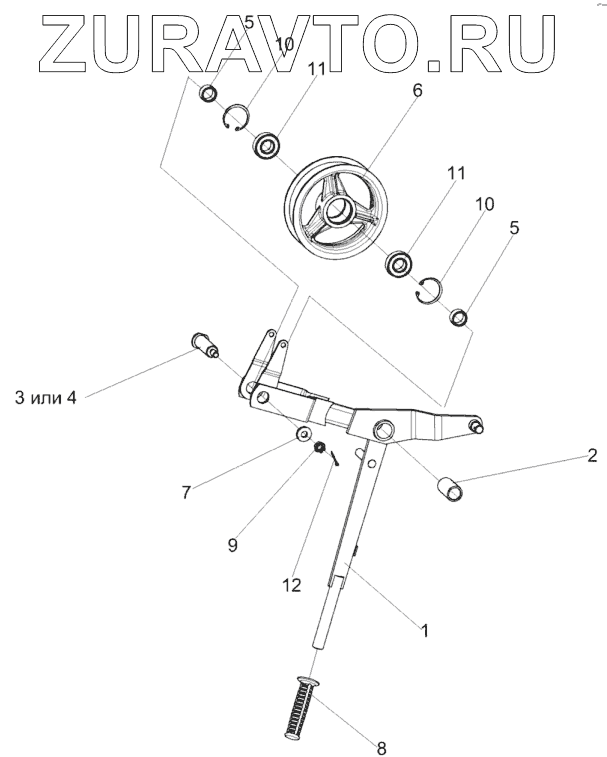 ZURAVTO.RU

5
10
11
6
11
10
5
3 или 4
2
7
9
12
1
8