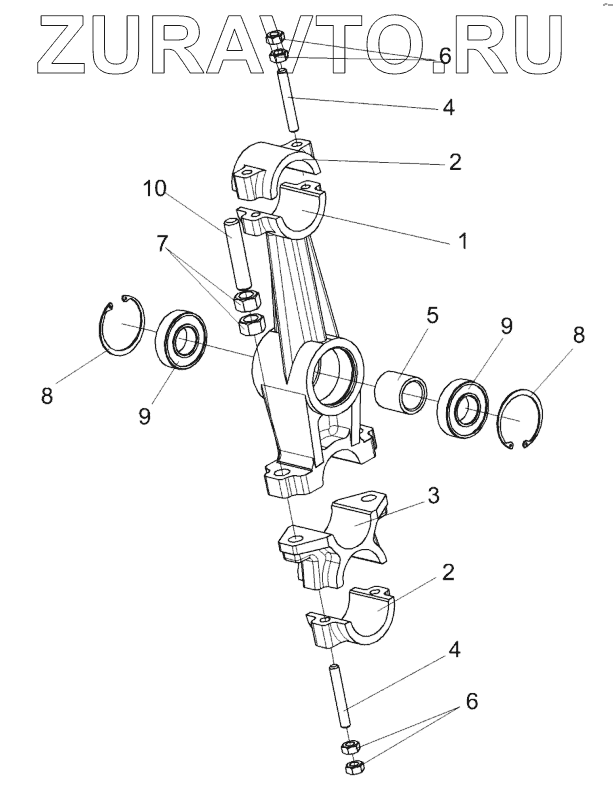 ZURAVTO.RU

6
4
2
10
1
7
5
9
8
8
9
3
2
4
6