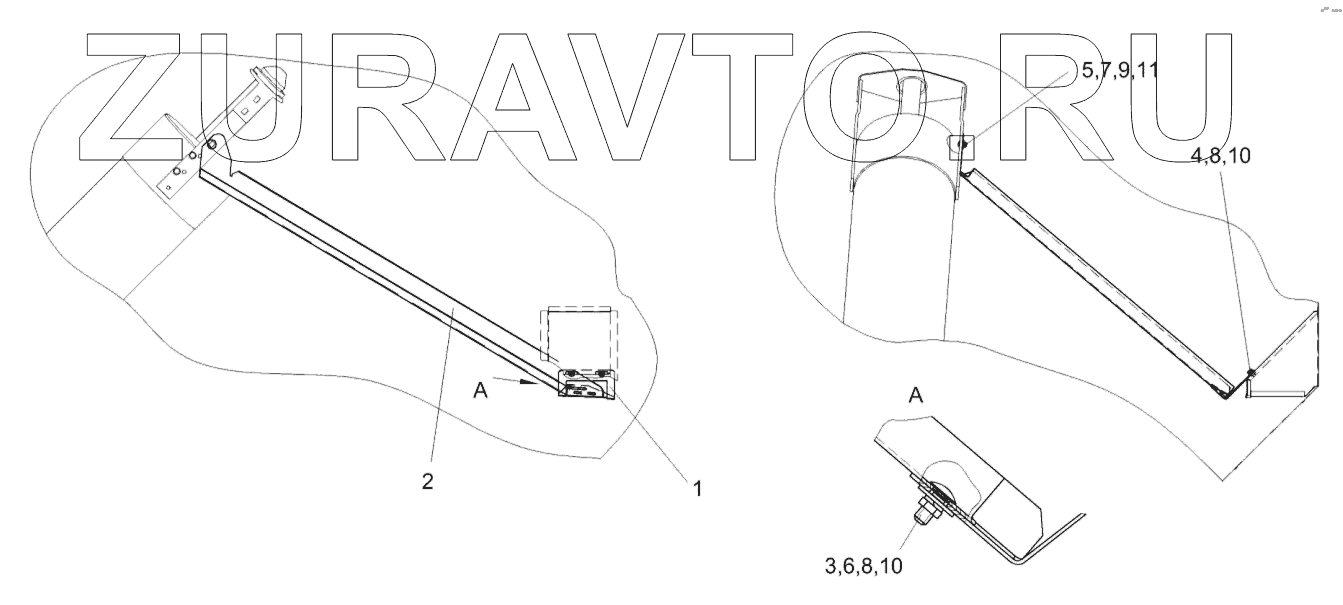 ZURAVTO.RU

5,7,9,11

4,8,10

A

2

1

A

3,6,8,10