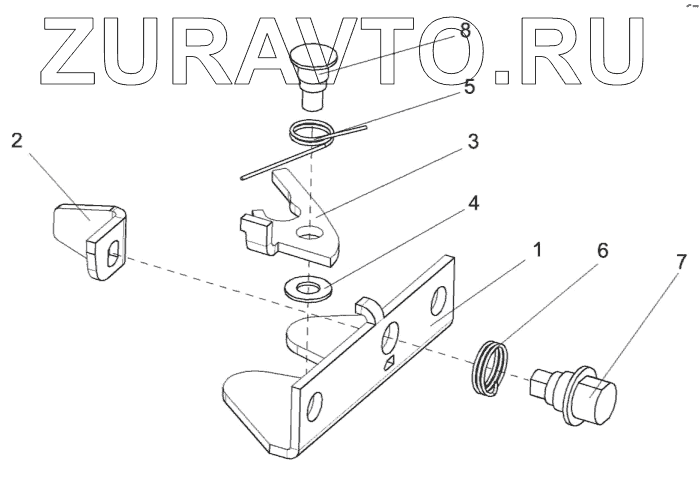 ZURAVTO.RU
8
5
2
3
4
1
6
7