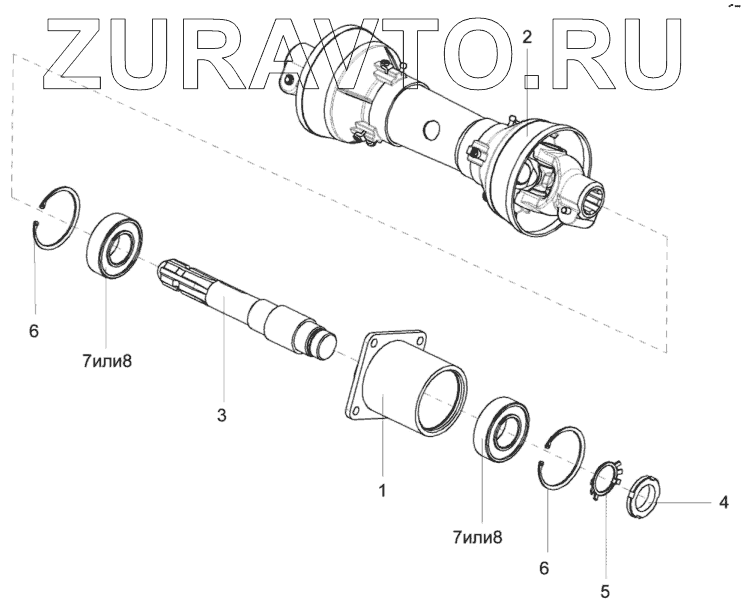 ZURAVTO.RU
2
6
7или8
3
1
7или8
6
5
4