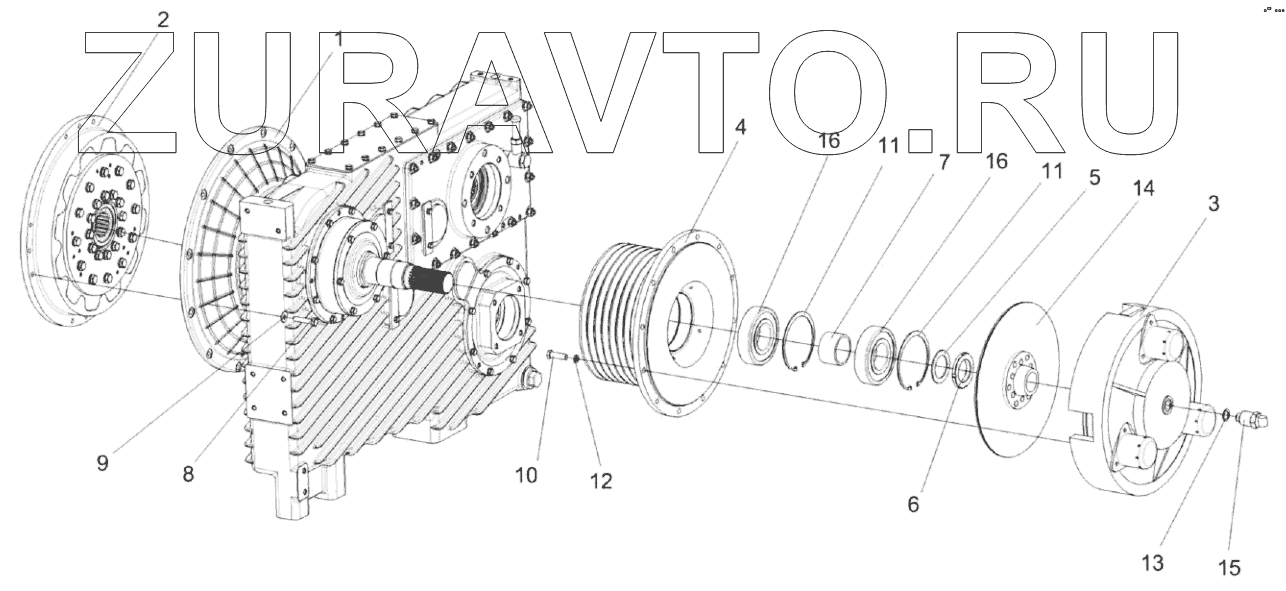 ZURAVTO.RU

2
1
4
16
11
7
16
11
5
14
3
9
8
10
12
6
13
15