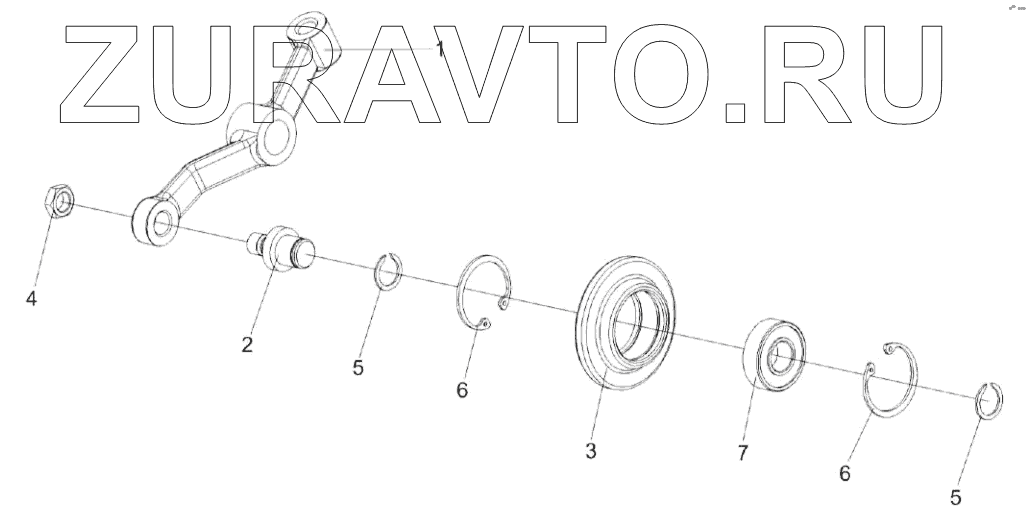 ZURAVTO.RU

1
4
2
5
6
3
7
6
5