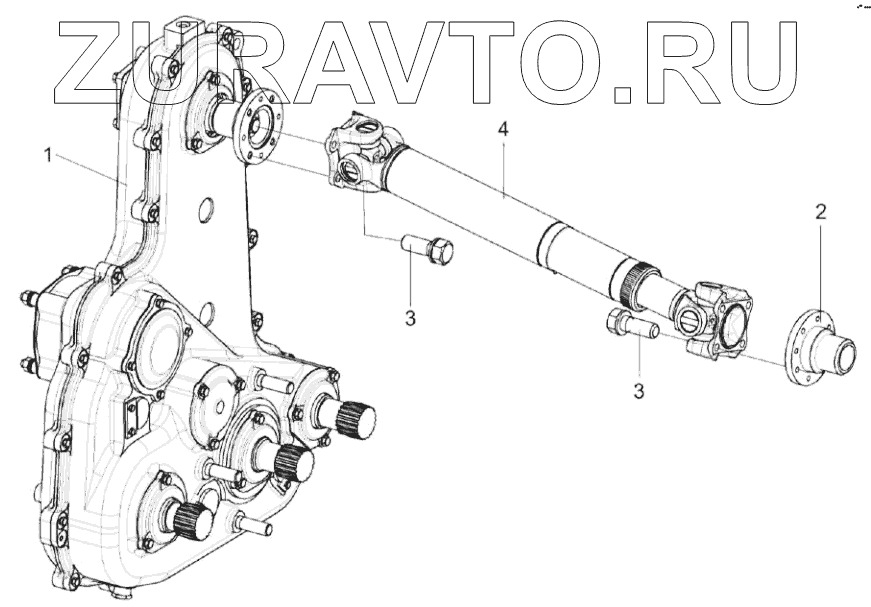 ZURAVTO.RU

1
4
2
3
3