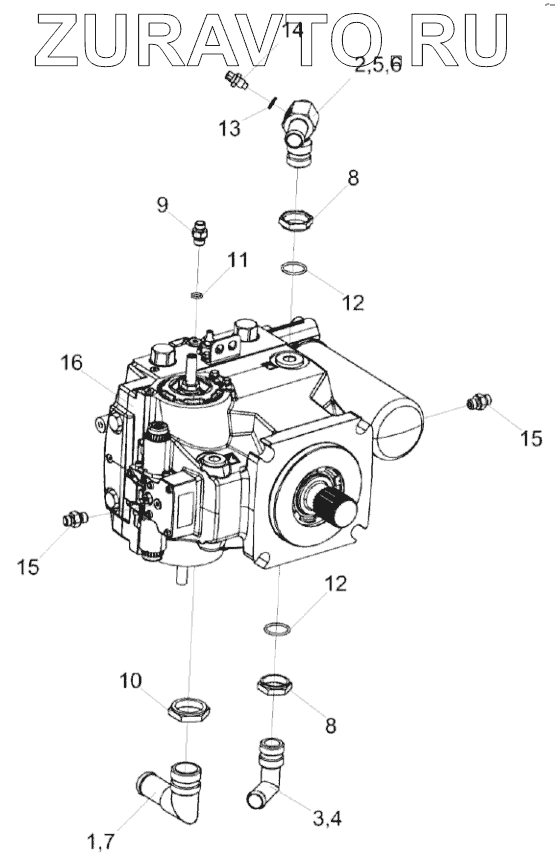 ZURAVTO.RU

14

2,5,6

13

8

9

11

12

16

15

15

12

10

8

1,7

3,4