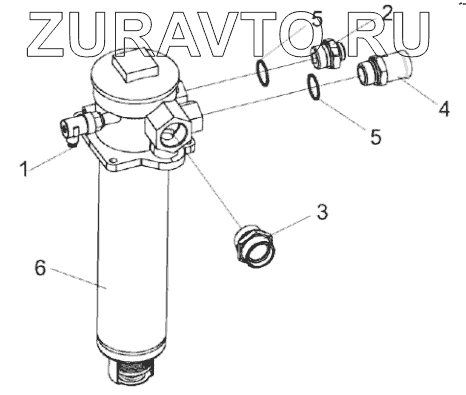 ZURAVTO.RU

5
2
4
5
1
3
6