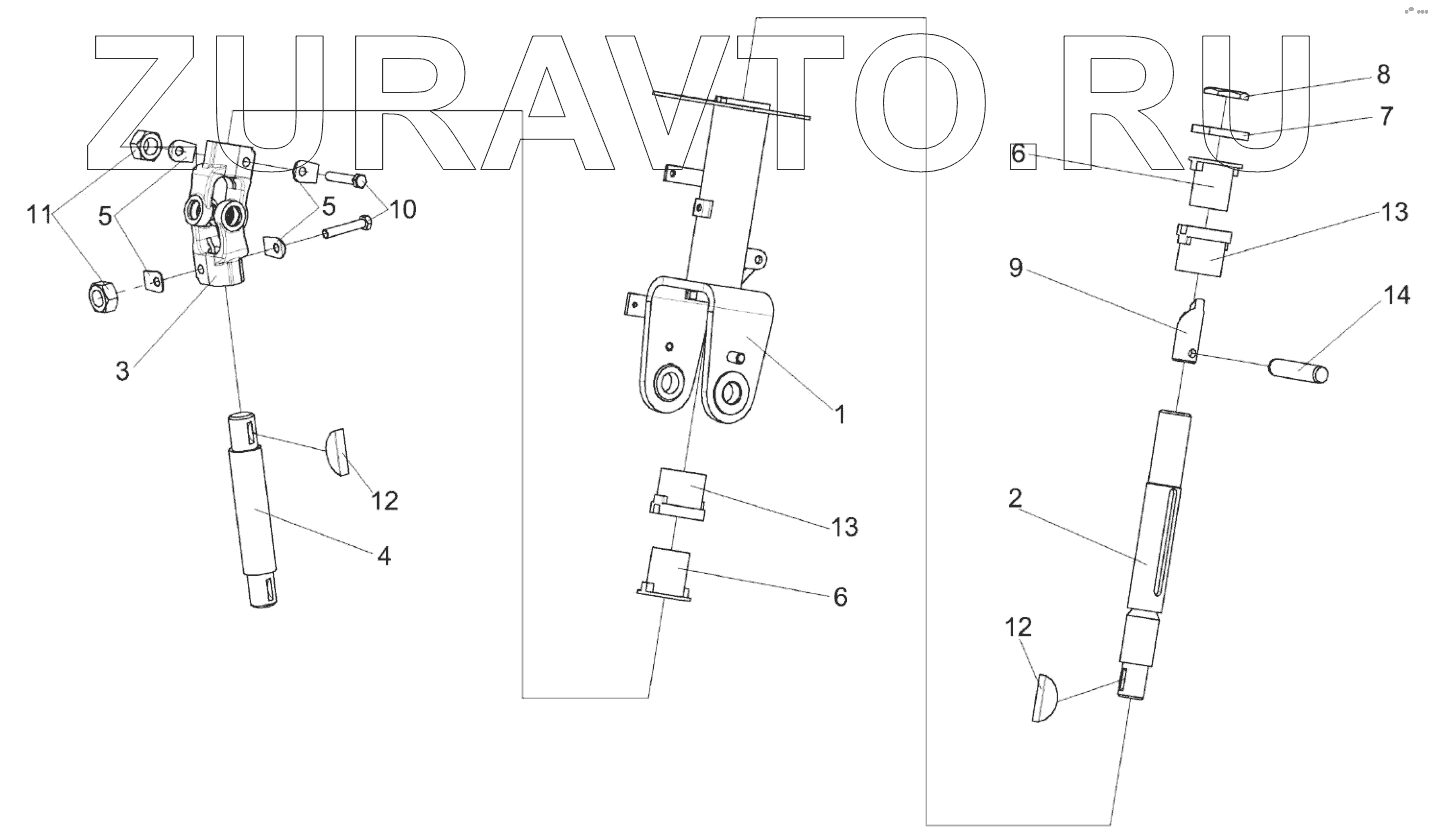 ZURAVTO.RU

8
7
6
13
9
14
11
5
5
10
3
1
12
4
13
6
2
12