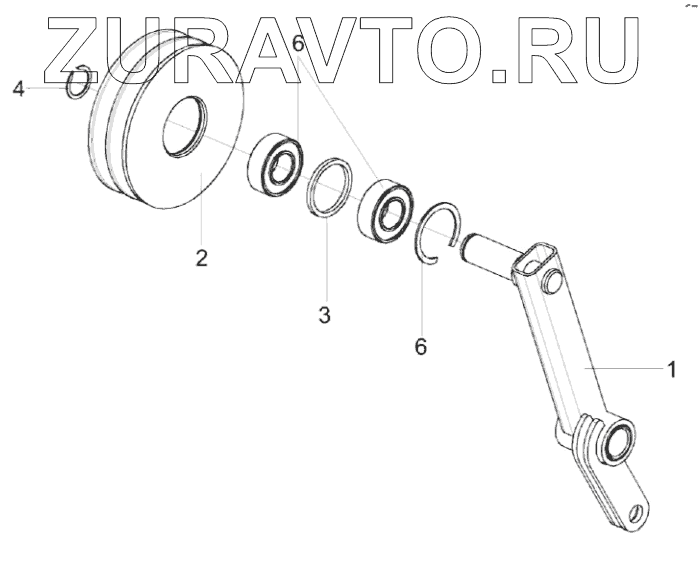 ZURAVTO.RU
6
4
2
3
6
1