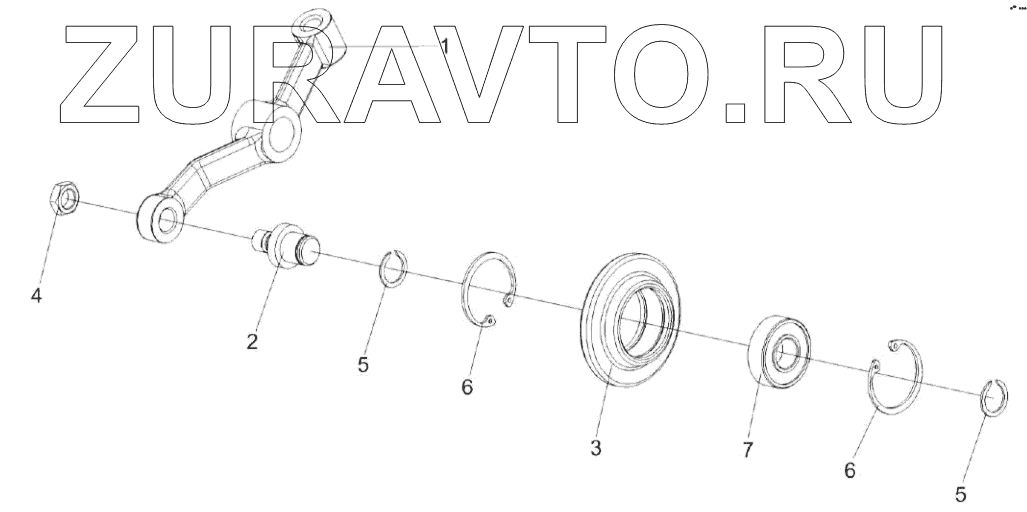 ZURAVTO.RU

1

4

2

5

6

3

7

6

5