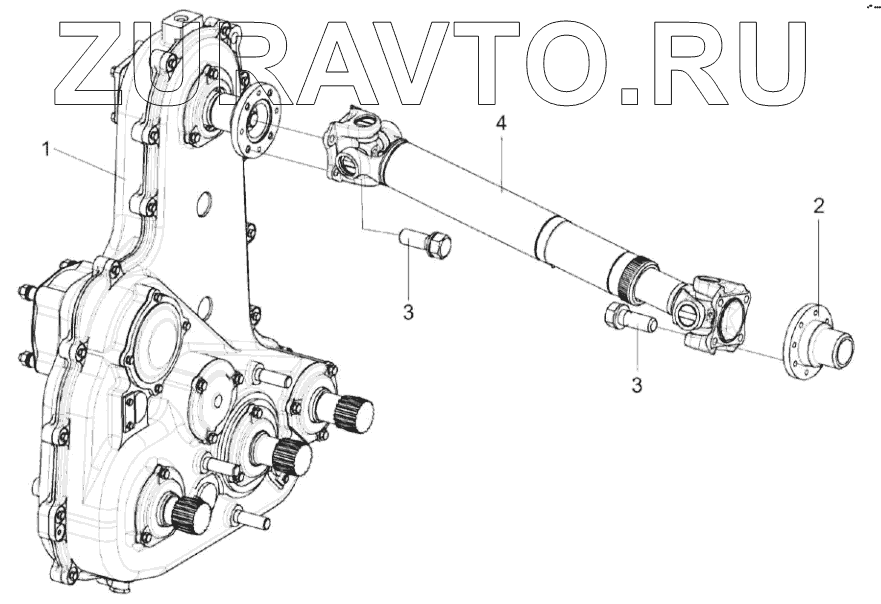 ZURAVTO.RU

1

4

2

3

3