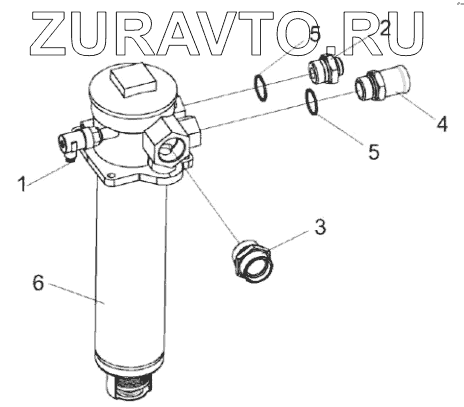 ZURAVTO.RU

5
2
4
5
1
3
6