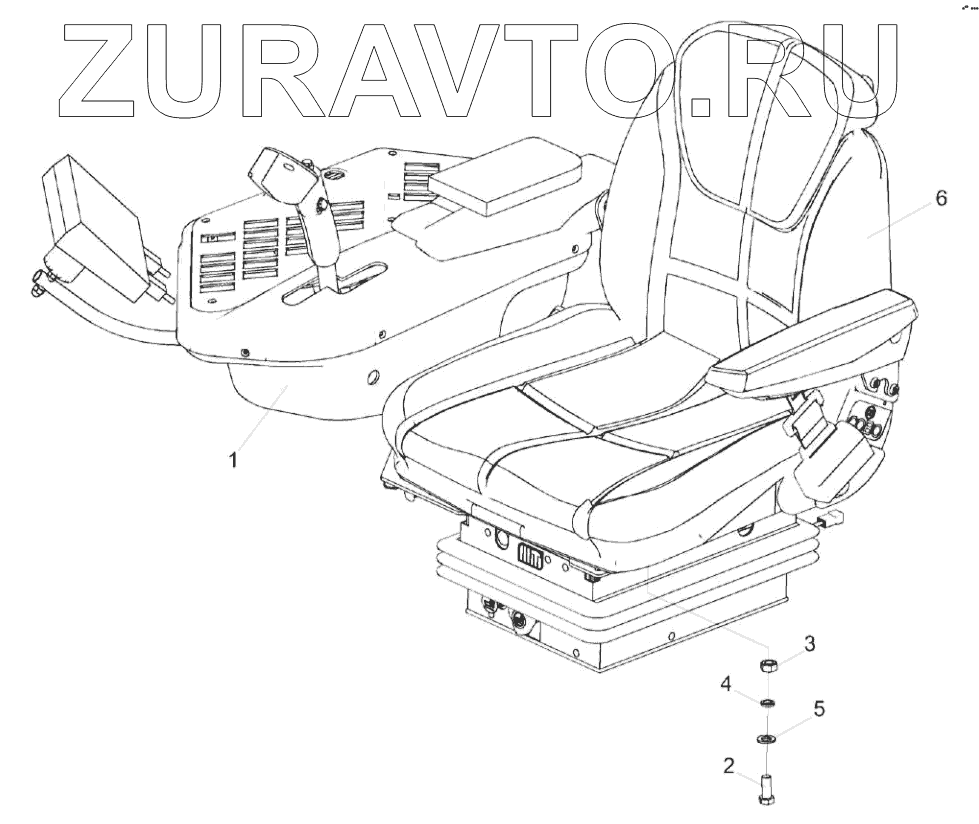 ZURAVTO.RU

6

1

3

4

5

2