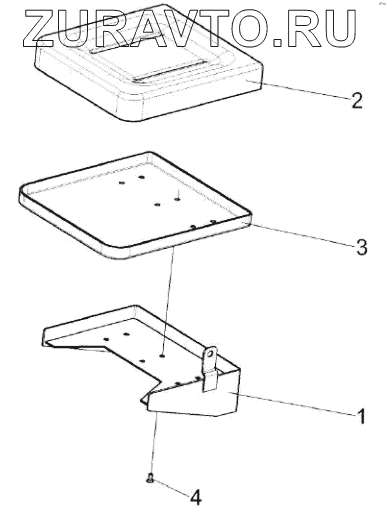 ZURAVTO.RU

2

3

1

4