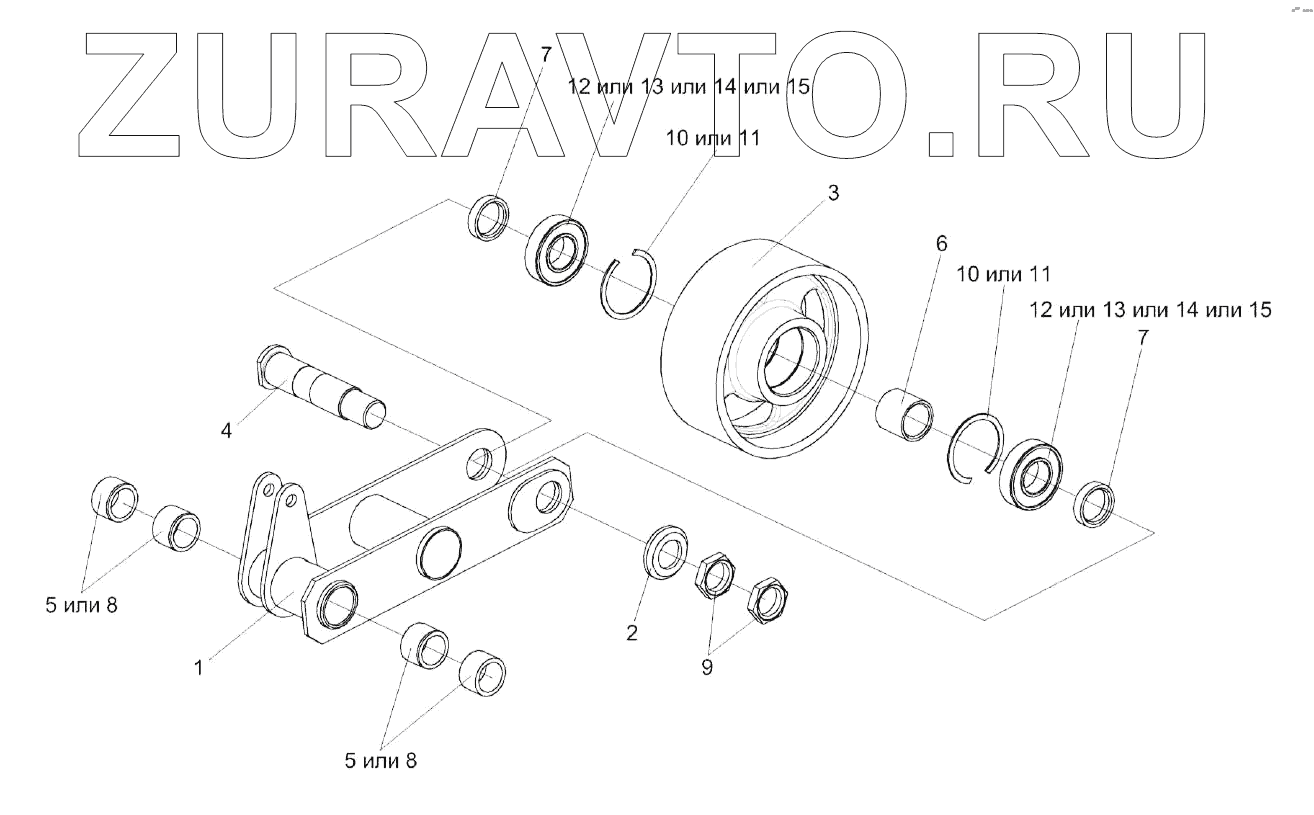 ZURAVTO.RU

7
12 или 13 или 14 или 15
10 или 11
3
6
10 или 11
12 или 13 или 14 или 15
7
4
5 или 8
1
2
9
5 или 8