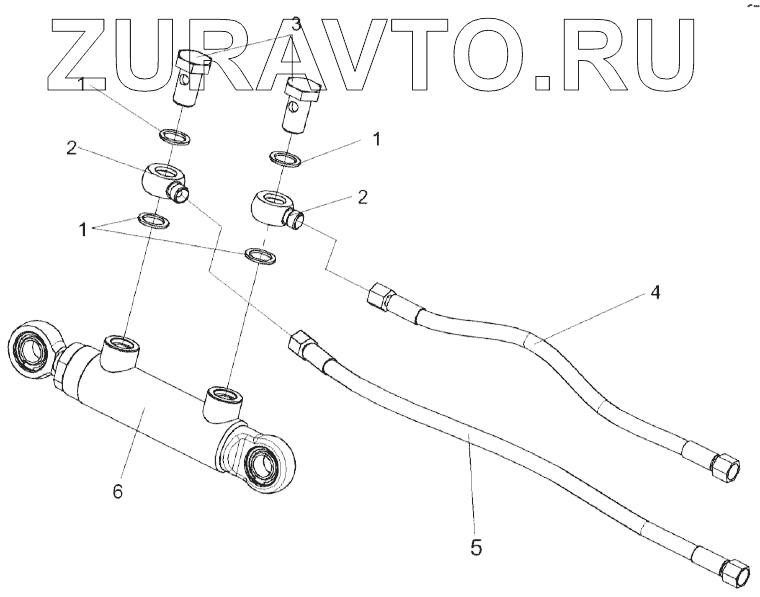 ZURAVTO.RU

3
1
2
1
2
1
4
6
5