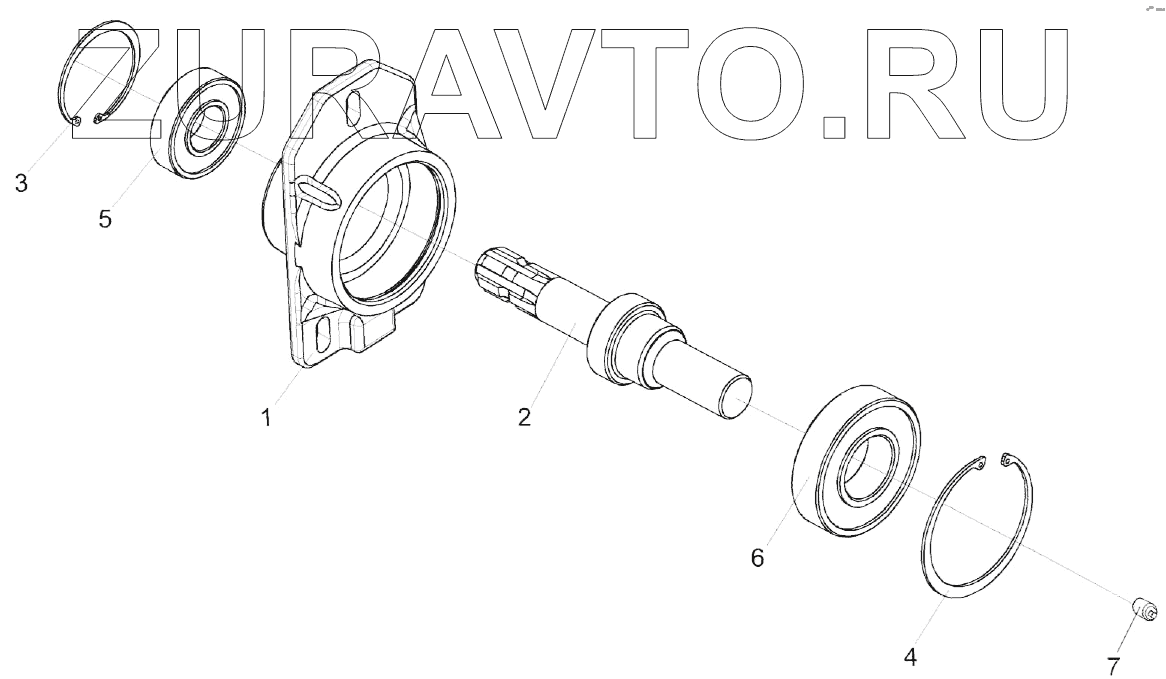 ZUPAVTO.RU

3
5
1
2
6
4
7