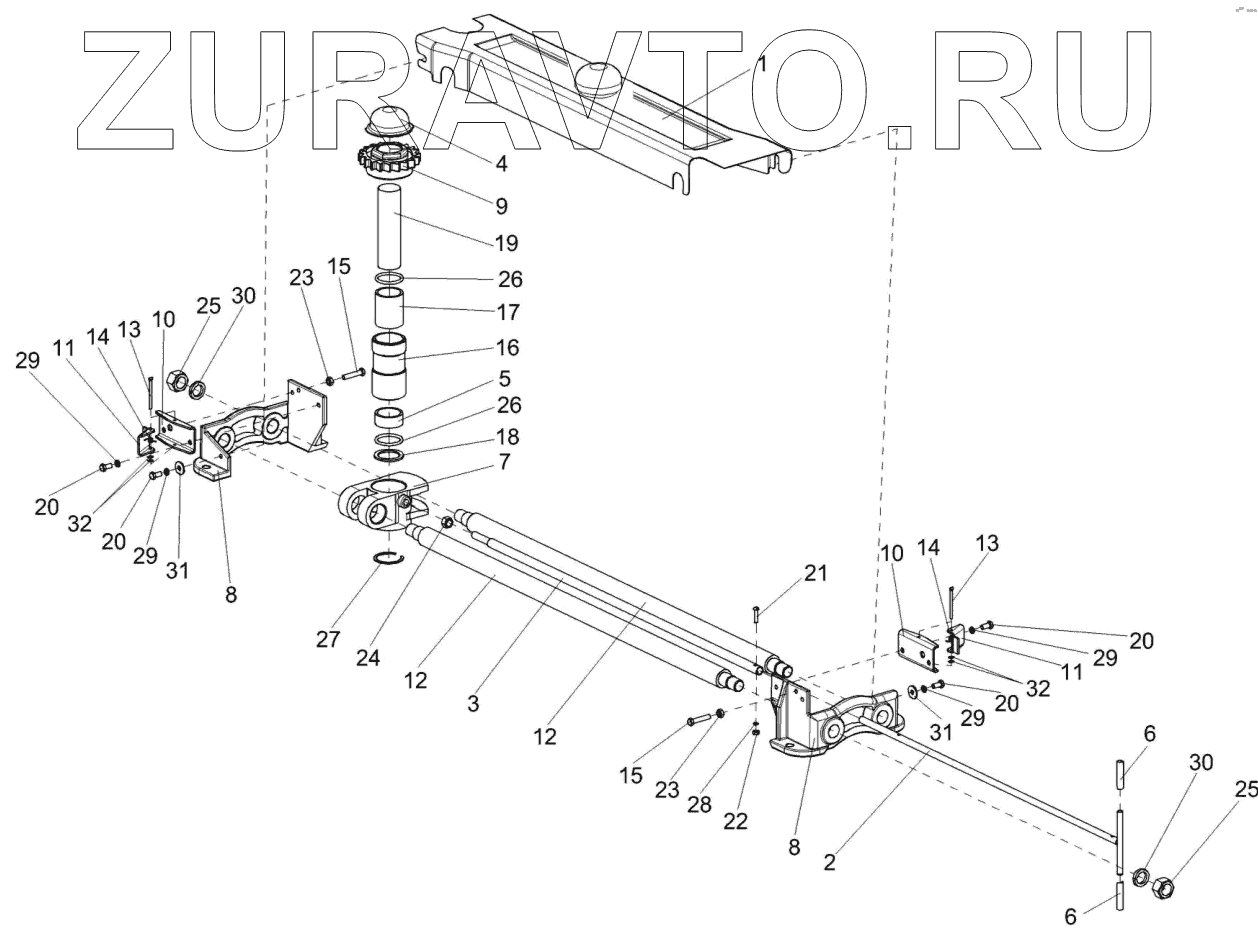 ZURAVTO.RU

1
4
9
19
26
17
16
5
26
18
7
23
15
25
30
10
13
14
11
29
20
32
20
29
31
8
27
24
12
3
12
21
10
14
13
20
29
11
32
20
29
31
15
23
28
22
8
2
6
30
25
6