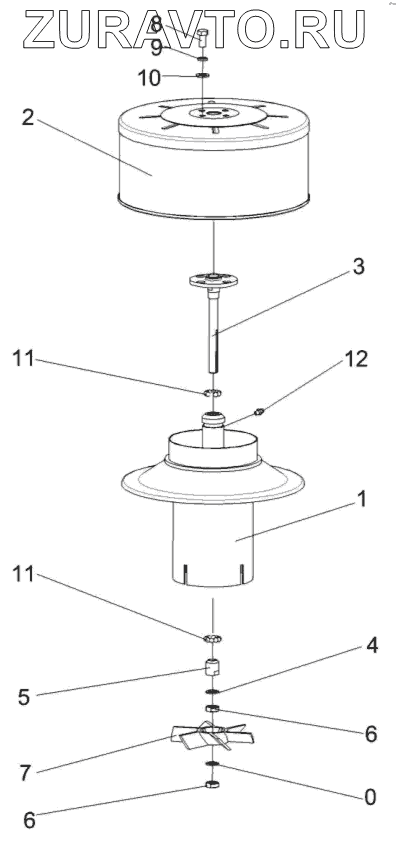 ZURAVTO.RU

8
9
10
2
3
11
12
1
11
4
5
6
7
0
6