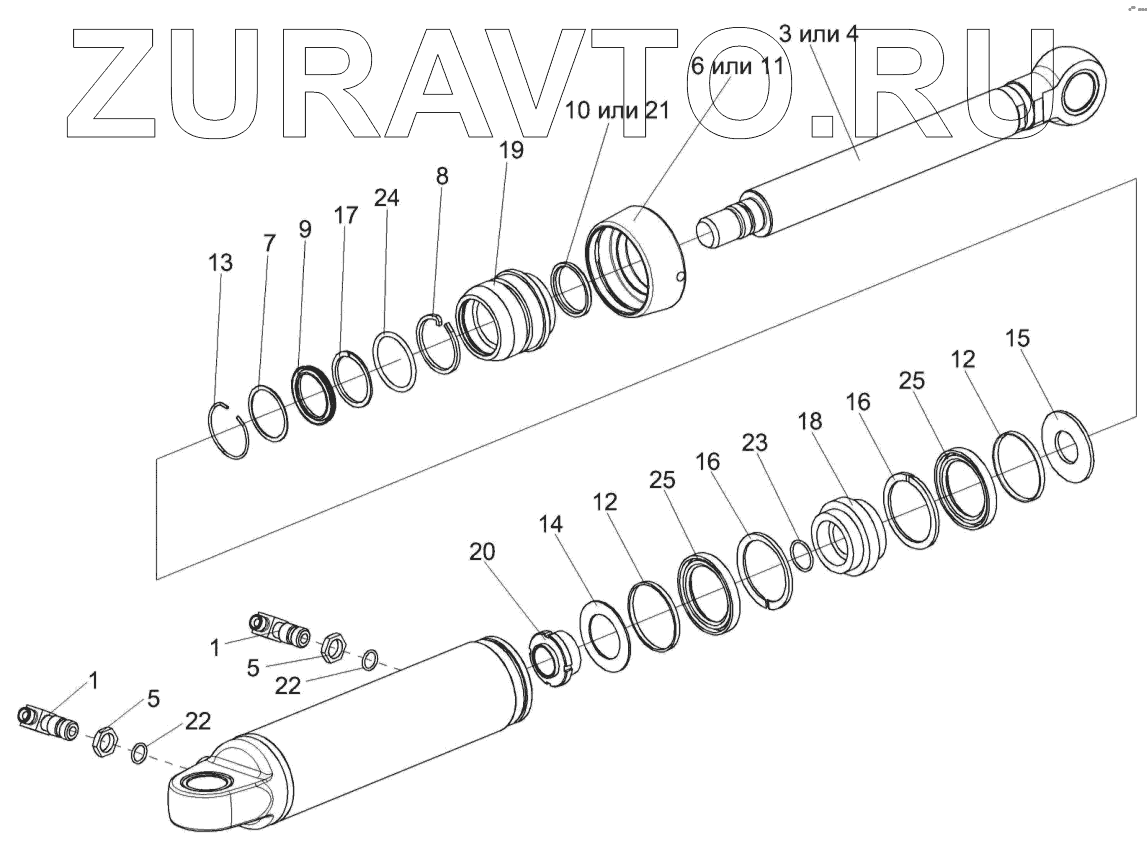 ZURAVTO.RU

3 или 4
6 или 11
10 или 21
19
8
24
17
9
7
13
15
12
25
16
18
23
16
25
12
14
20
1
5
22
1
5
22