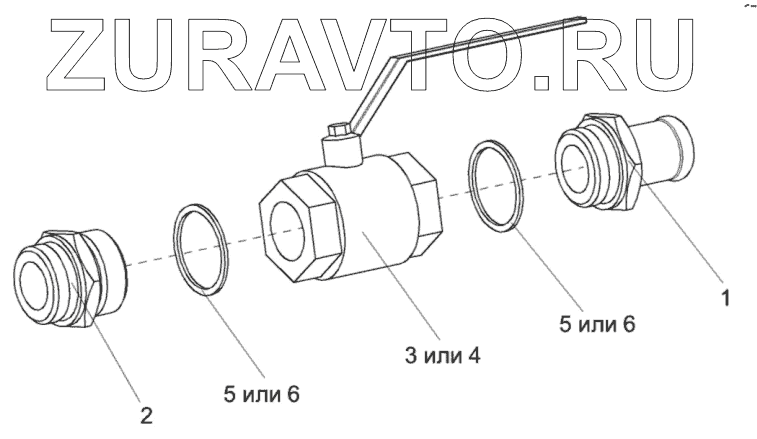 ZURAVTO.RU

1

5 или 6

3 или 4

5 или 6

2