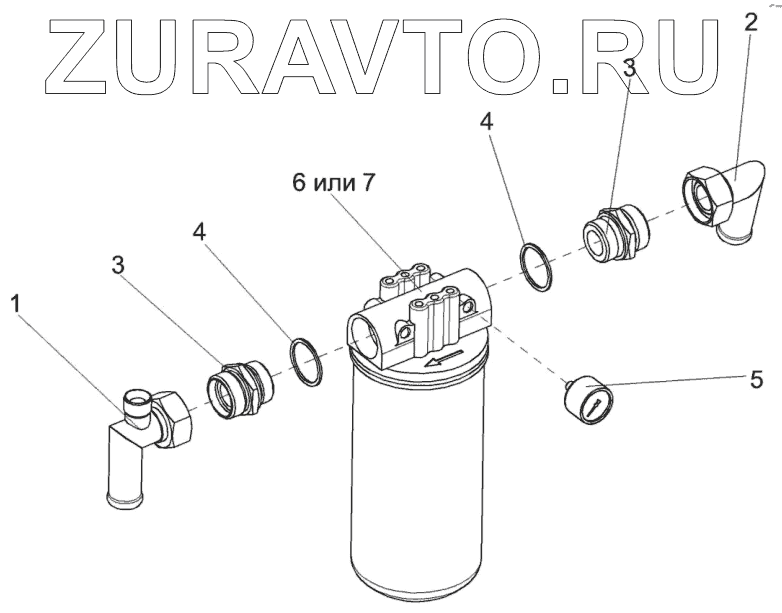 ZURAVTO.RU

2
3
4
6 или 7
4
3
1
5