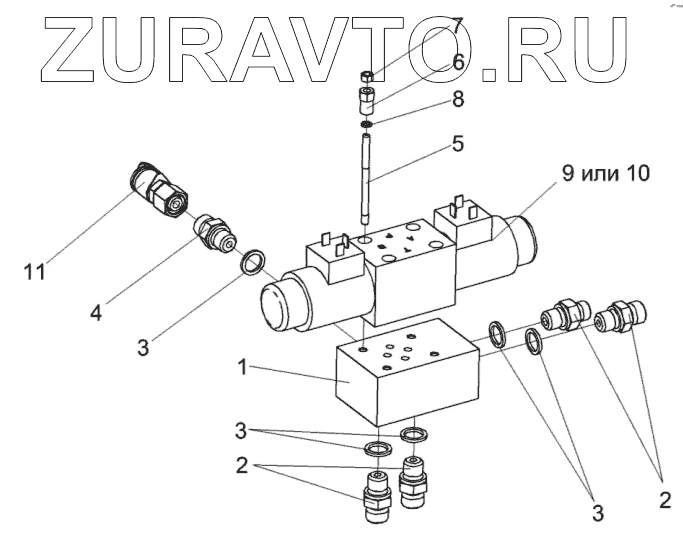 ZURAVTO.RU

7
6
8
5
9 или 10
11
4
3
1
3
2
3
2