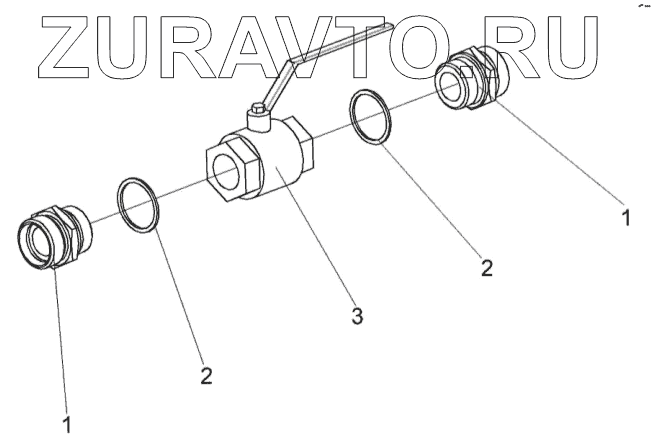 ZURAVTO.RU

1

2

3

2

1