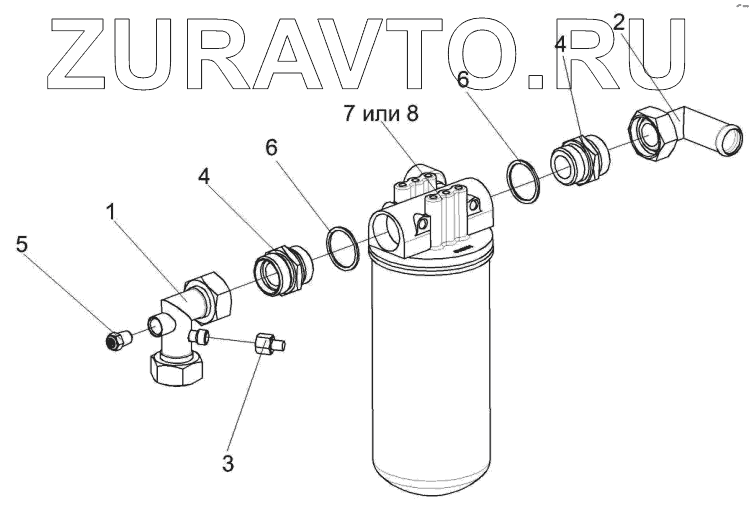 ZURAVTO.RU

2
4
6
7 или 8
6
4
1
5
3