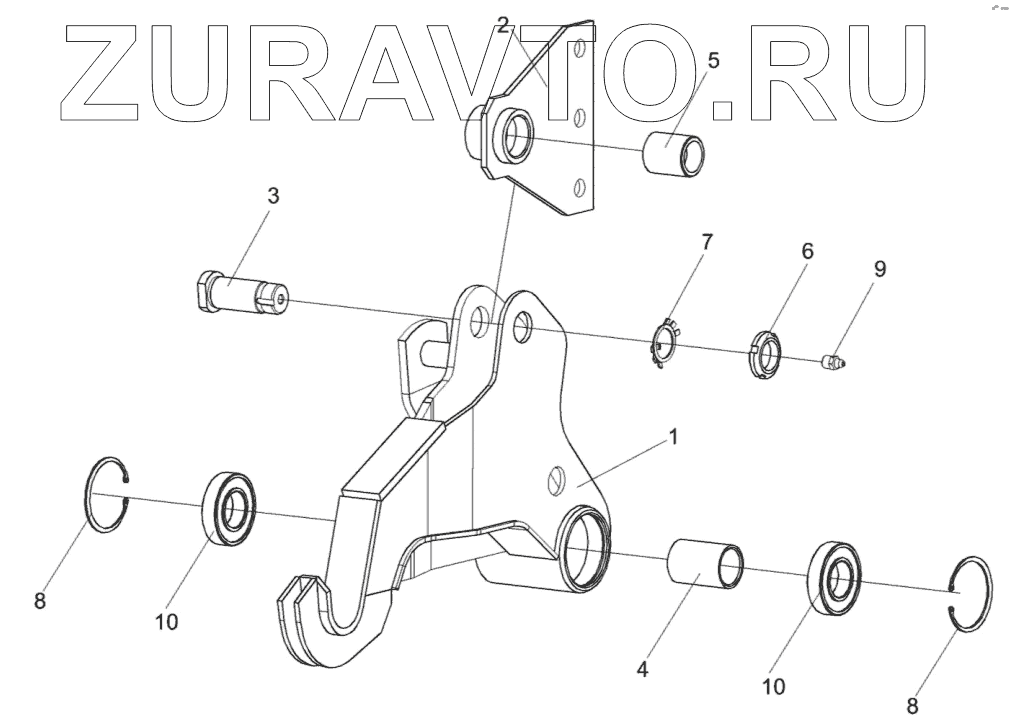 ZURAVTO.RU

2
5
3
7
6
9
1
8
10
4
10
8