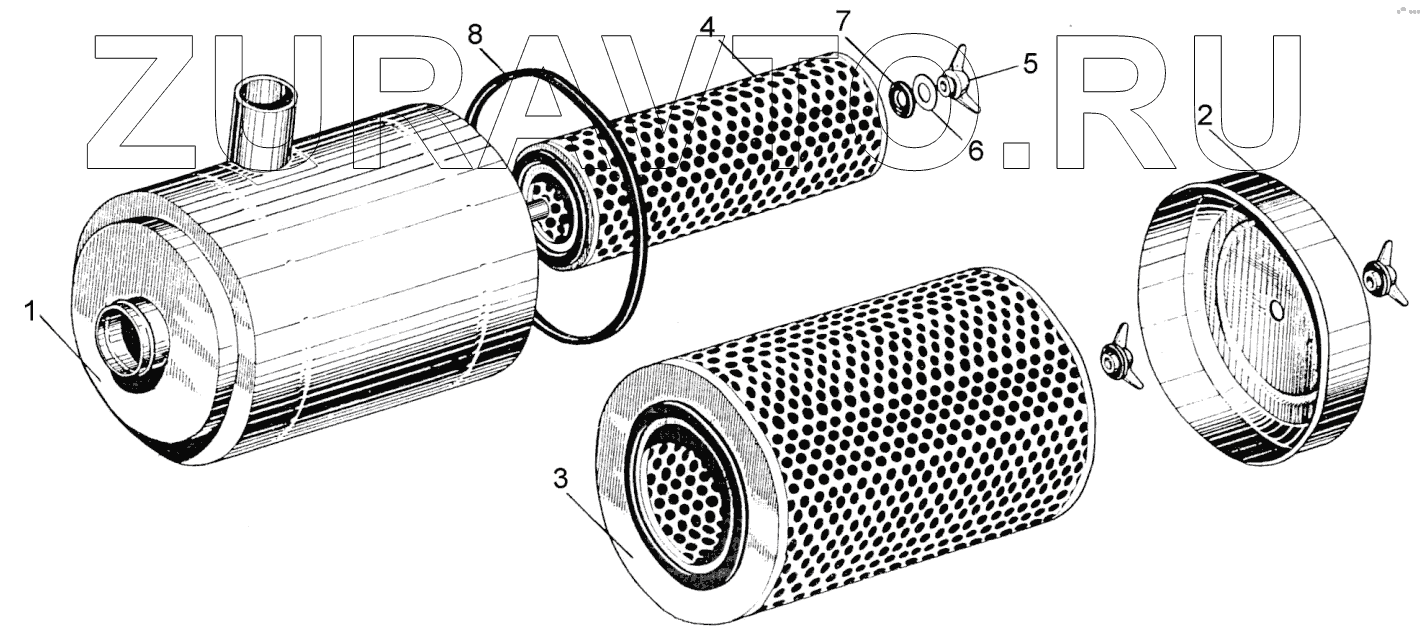 ZURAVTO.RU
8
4
7
5
6
2
1
3