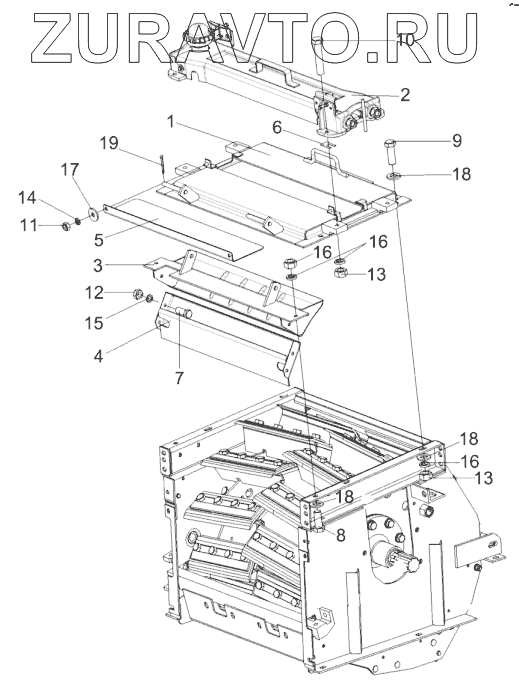 ZURAVTO.RU
10
2
1
6
9
19
18
17
14
11
5
16
16
13
3
12
15
4
7
18
16
13
18
8