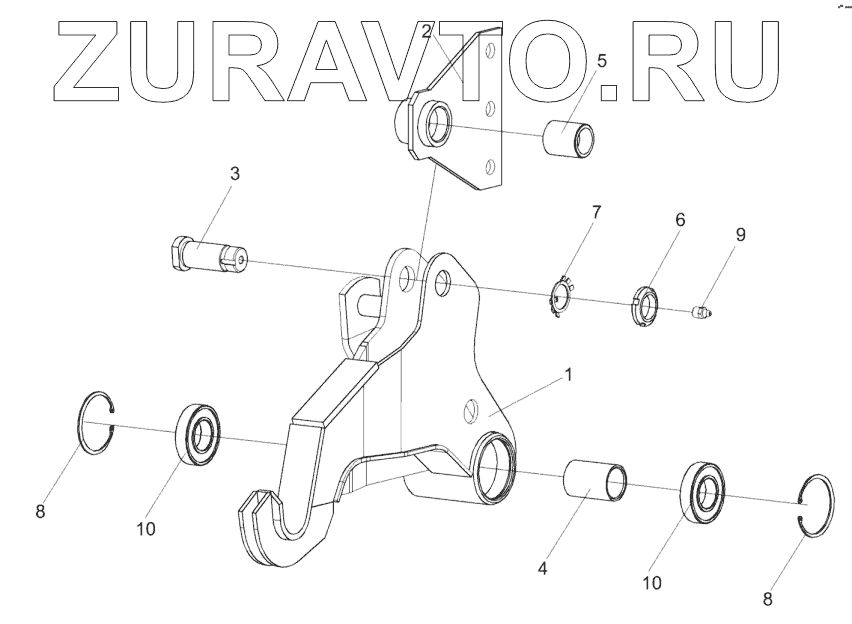 ZURAVTO.RU

2
5
3
7
6
9
1
8
10
4
10
8