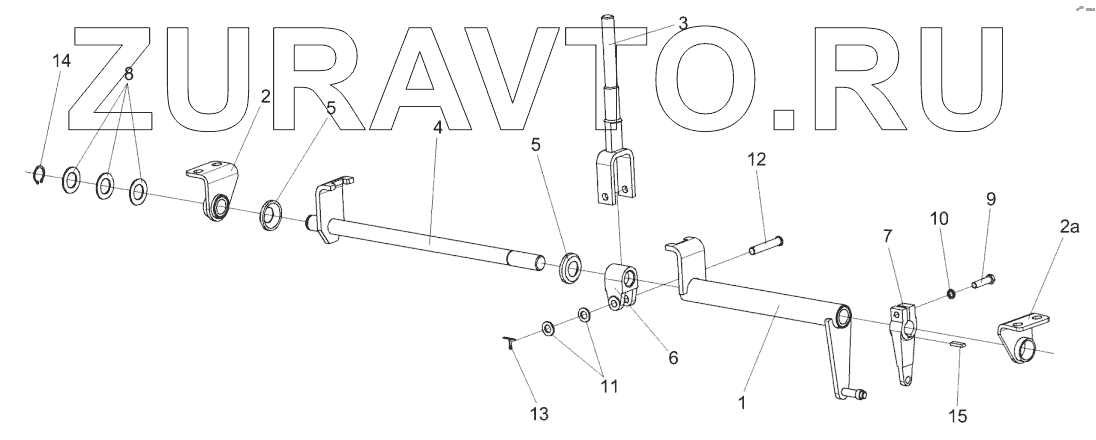 ZURAVTO.RU

14
8
2
5
4
3
5
12
10
9
7
2a
6
11
13
1
15