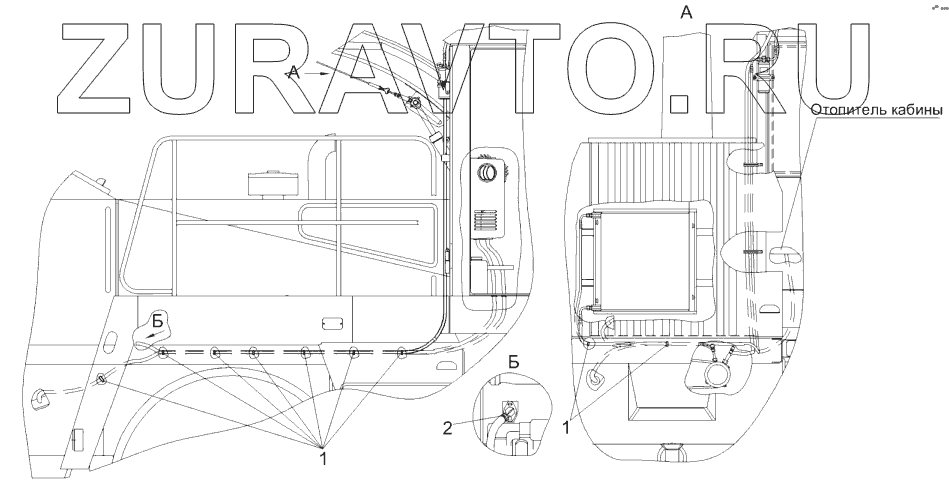 ZURAVTO.RU
А
А
Отопитель кабины
Б
Б
2
1
1