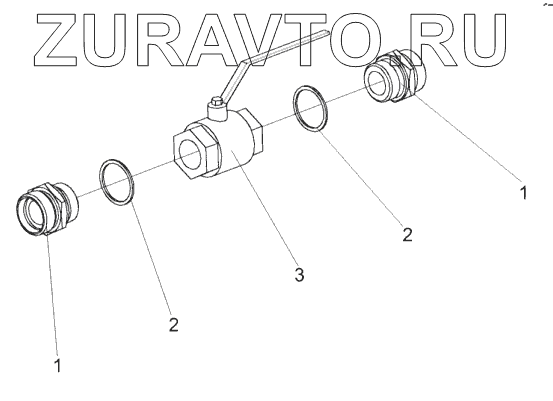 ZURAVTO.RU

1

2

3

2

1