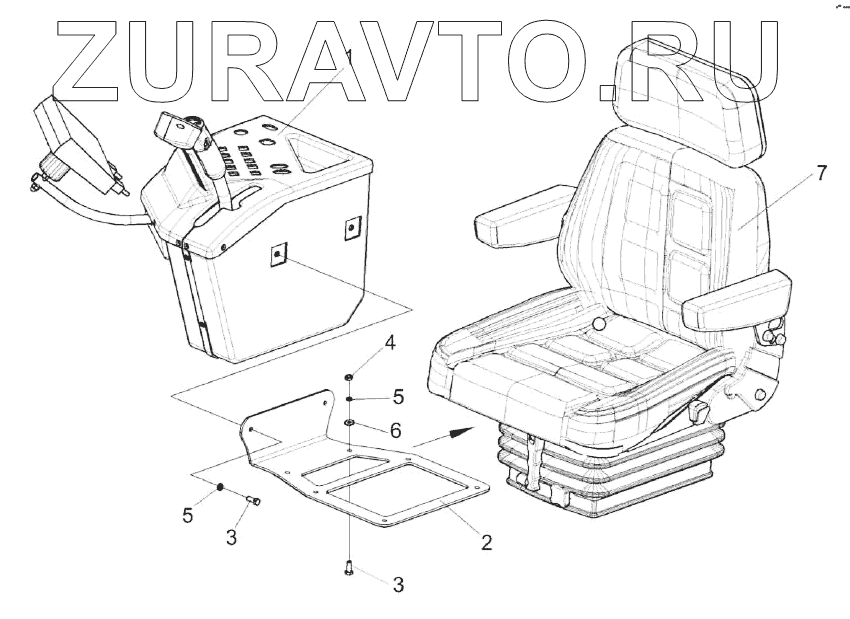 ZURAVTO.RU

1
7
4
5
6
5
3
2
3