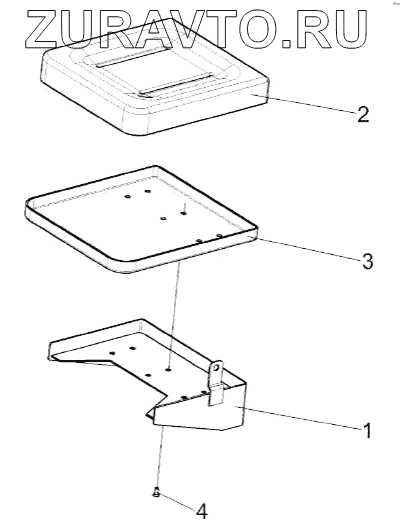 ZURAVTO.RU

2

3

1

4