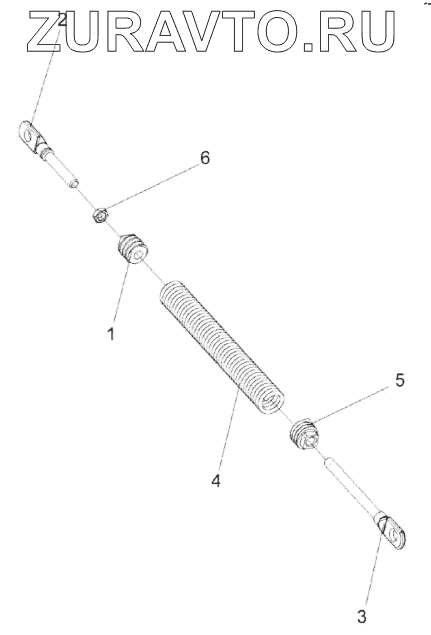 ZURAVTO.RU

2

6

1

5

4

3