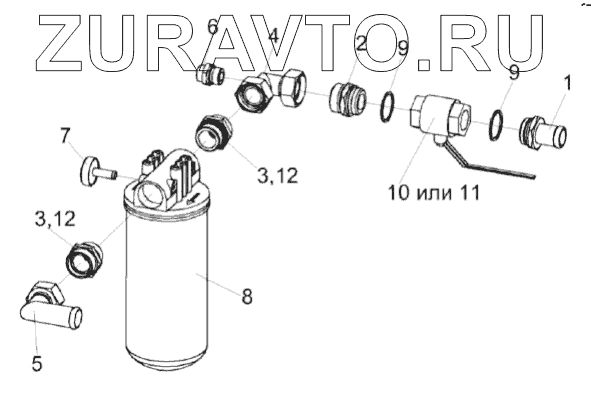 ZURAVTO.RU

6
4
2
9
9
1
7
3,12
10 или 11
3,12
8
5