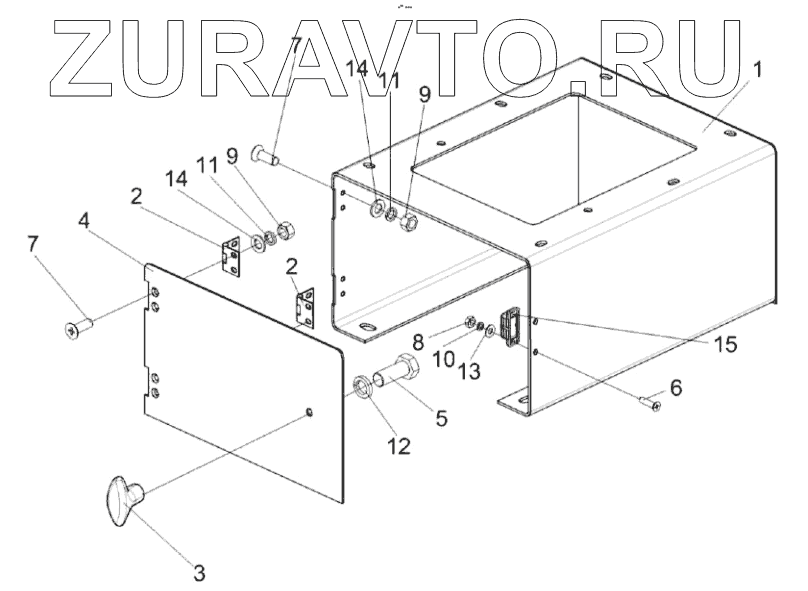 ZURAVTO.RU

7
14
11
9
1
14
11
9
2
4
7
2
8
10
13
15
6
5
12
3