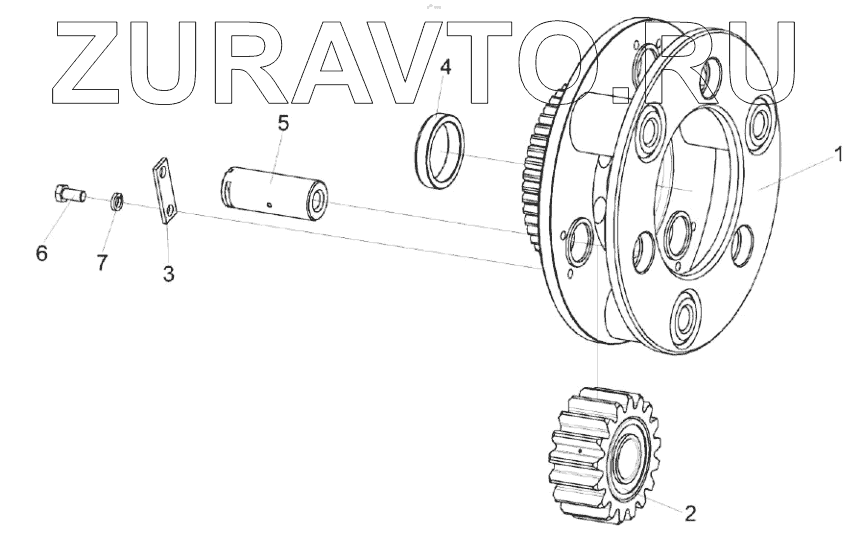 ZURAVTO.RU

4
5
1
6
7
3
2