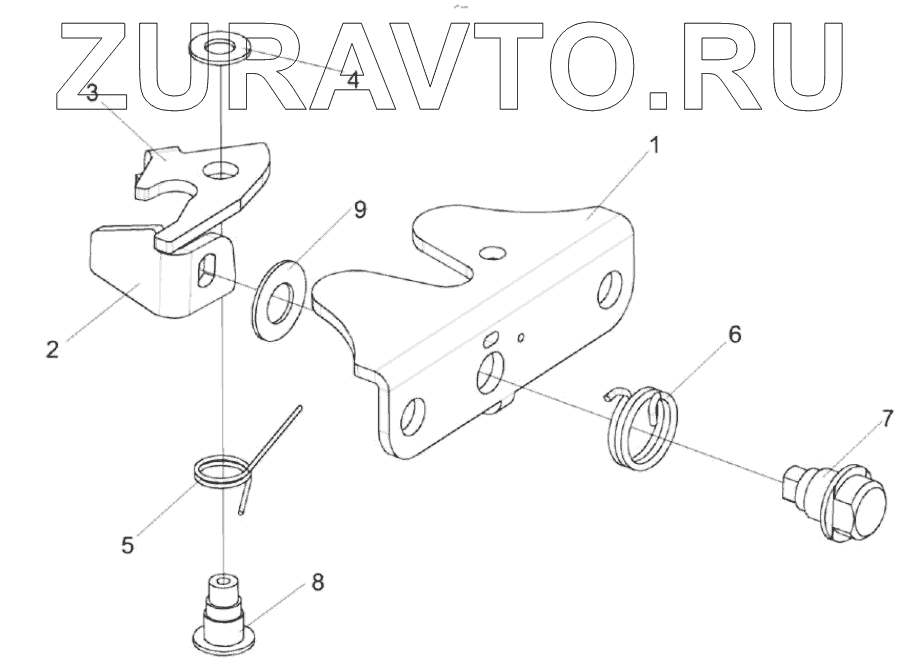 ZURAVTO.RU

4
3
1
9
2
6
7
5
8