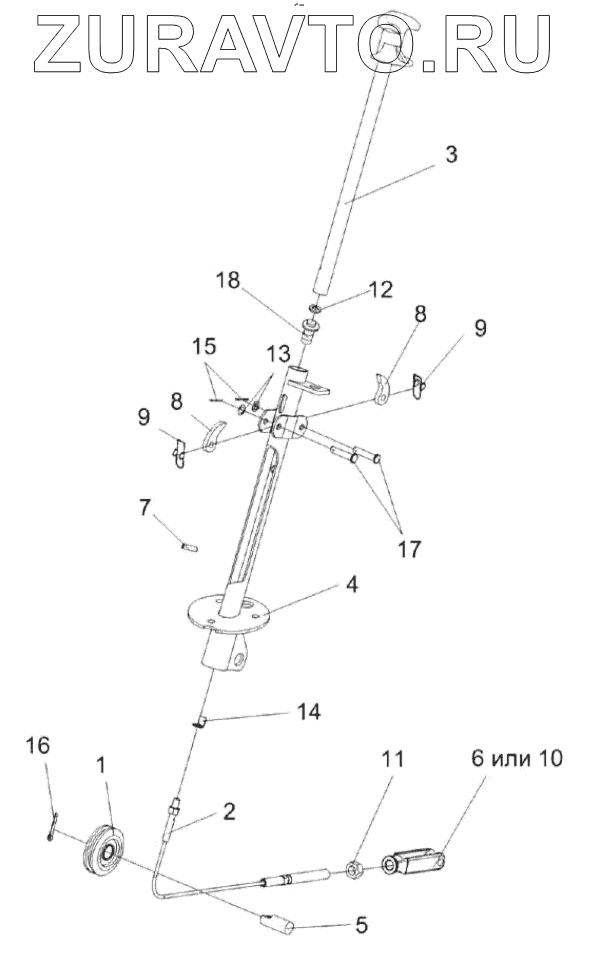 ZURAVTO.RU

3
18
12
8
9
15
13
9
8
7
17
4
14
16
1
11
6 или 10
2
5