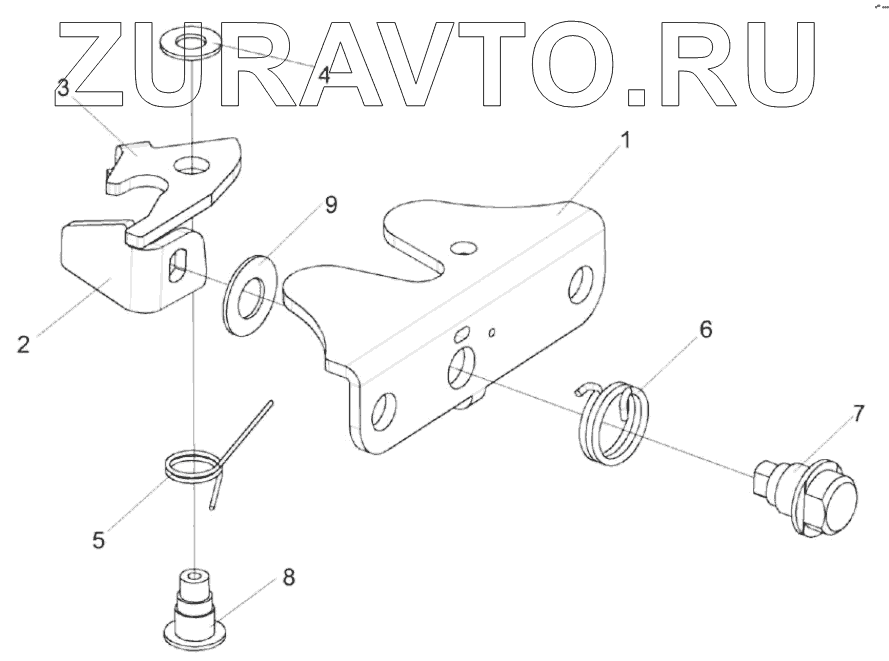 ZURAVTO.RU
4
3
1
9
2
6
7
5
8