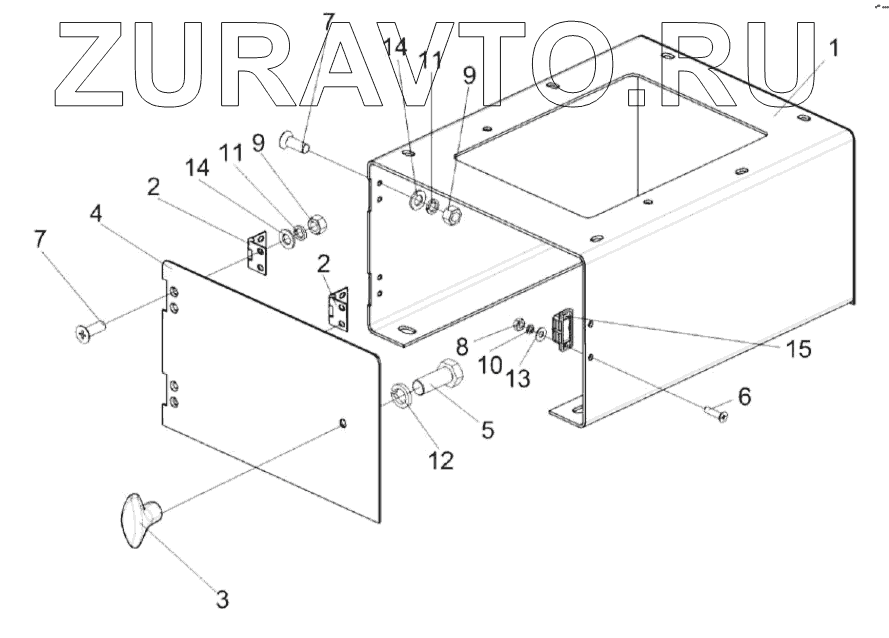 ZURAVTO.RU

7
14
11
9
1
14
11
9
2
4
7
2
8
10
13
15
6
5
12
3